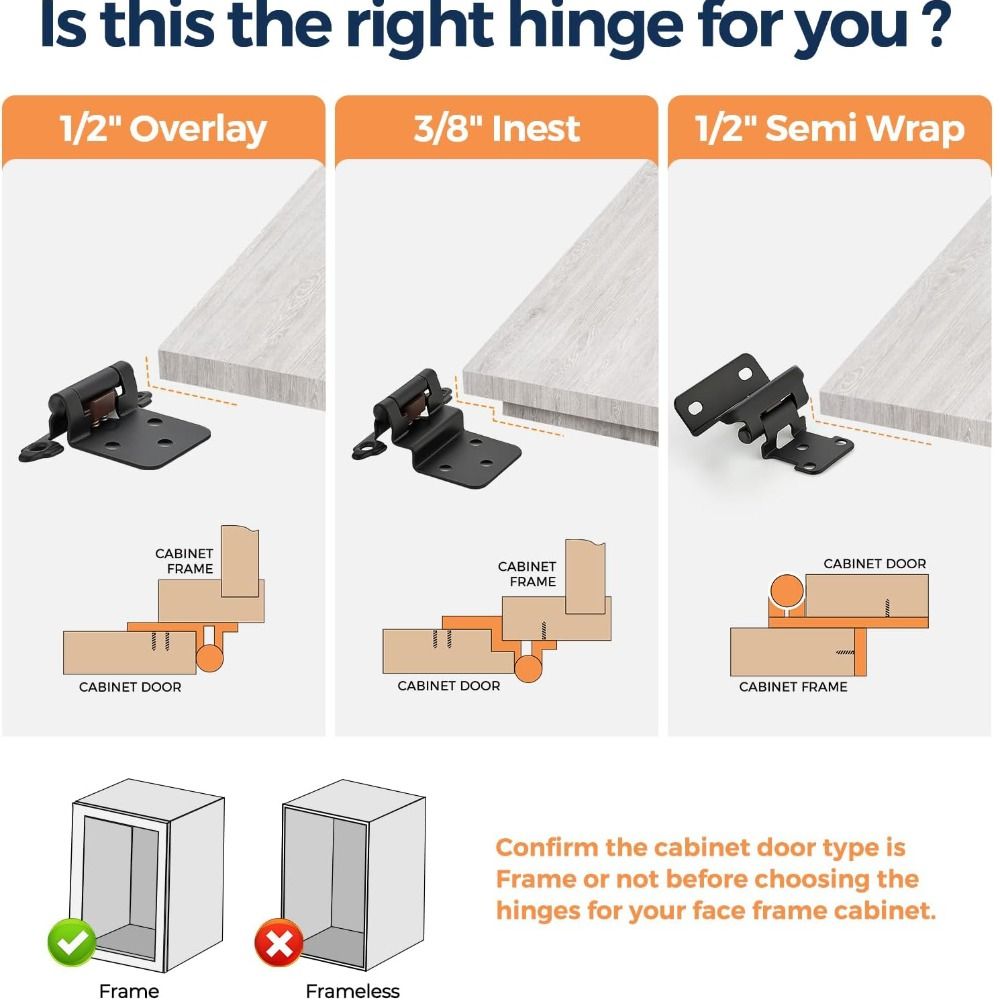 Is this the right hinge for you ?

1/2" Overlay

CABINET FRAME

CABINET DOOR

3/8" Inest

CABINET FRAME

CABINET DOOR

1/2" Semi Wrap

CABINET DOOR

CABINET FRAME

Frame

Frameless

Confirm the cabinet door type is Frame or not before choosing the hinges for your face frame cabinet.